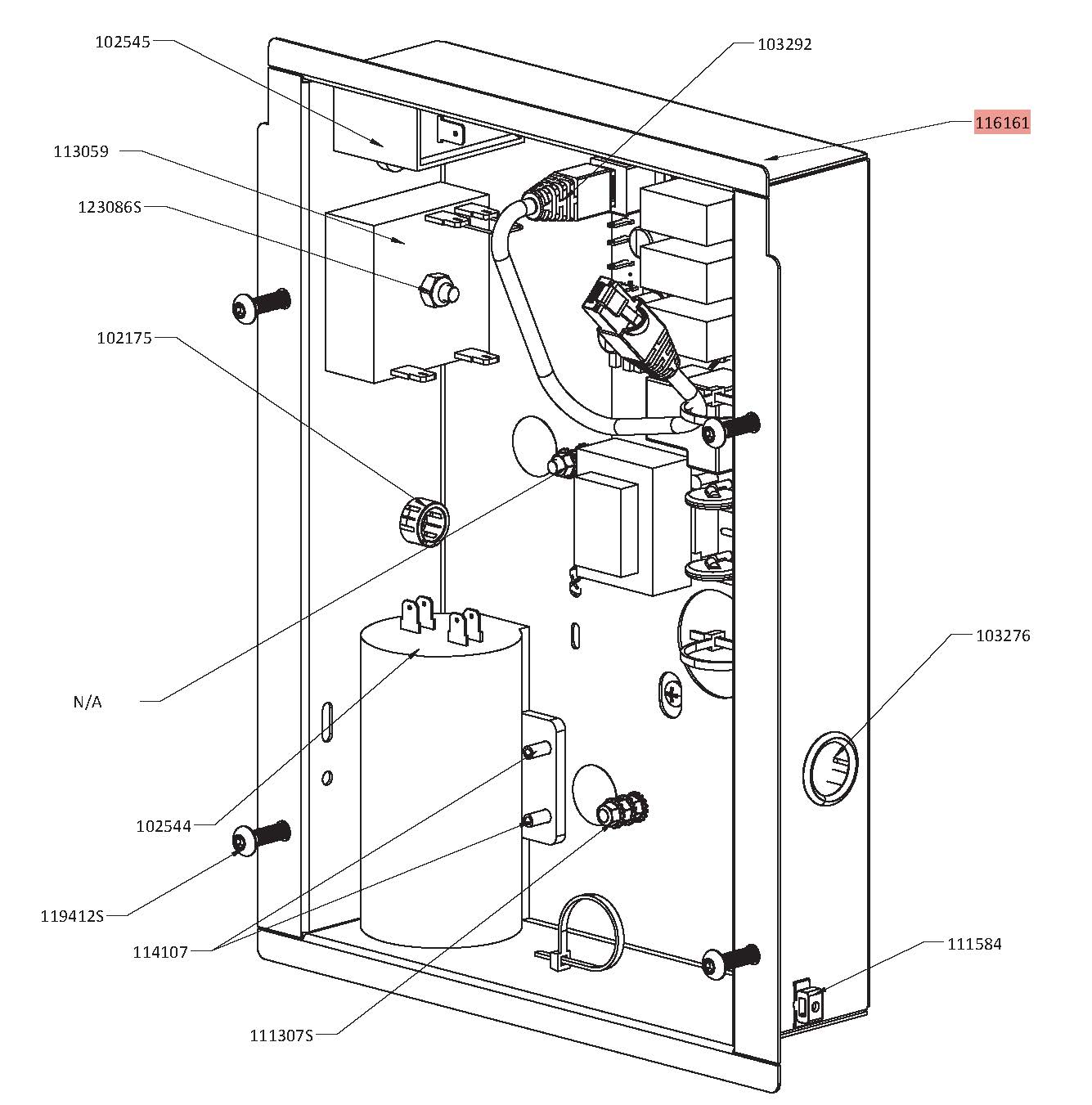 102545
103292
116161
113059
123086S
102175
N/A
103276
102544
119412S
114107
111584
111307S