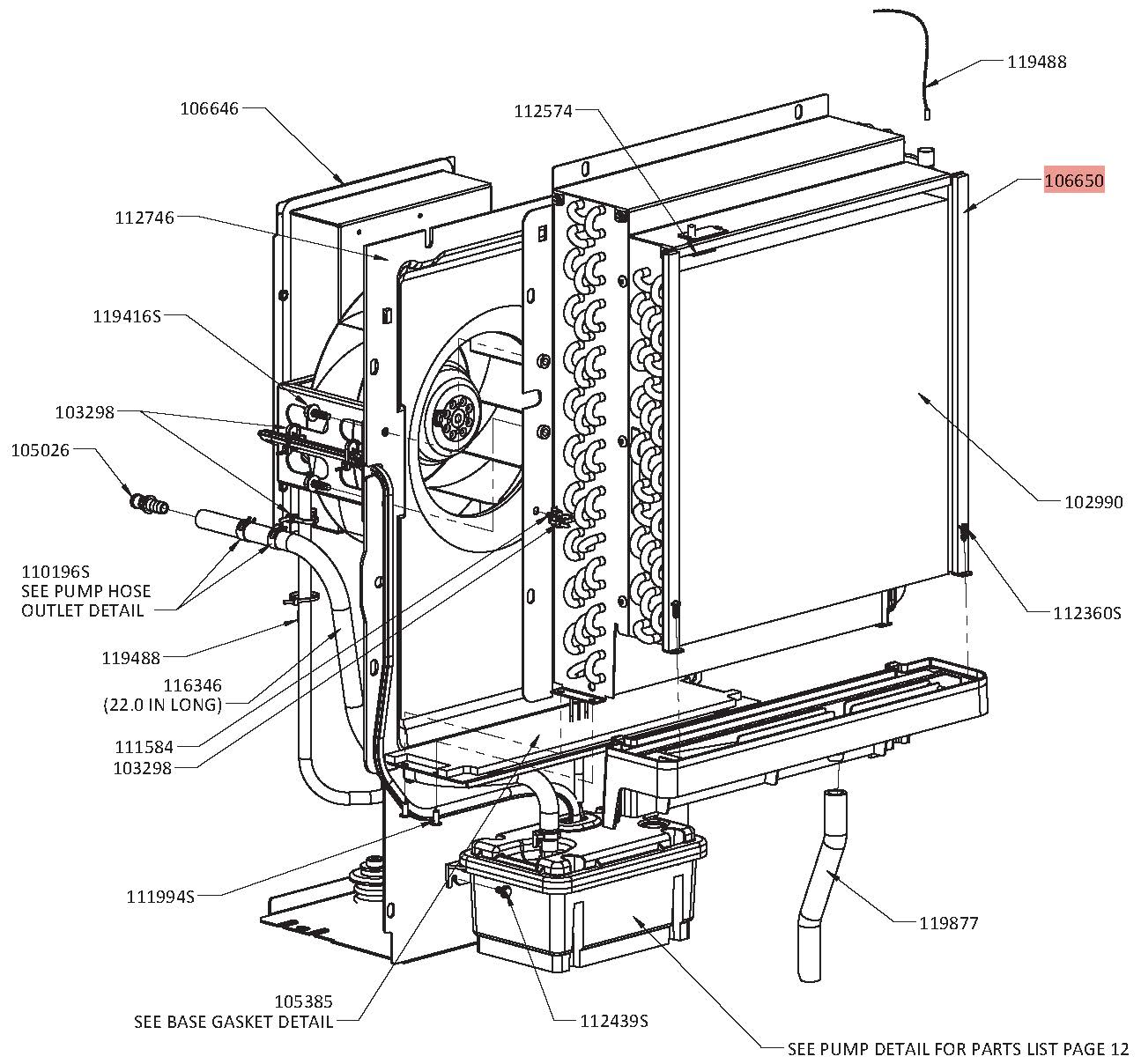 119488

106646

112574

106650

112746

119416S

103298

105026

102990

110196S
SEE PUMP HOSE
OUTLET DETAIL

112360S

119488

116346
(22.0 IN LONG)

111584

103298

111994S

119877

105385
SEE BASE GASKET DETAIL

112439S

SEE PUMP DETAIL FOR PARTS LIST PAGE 12