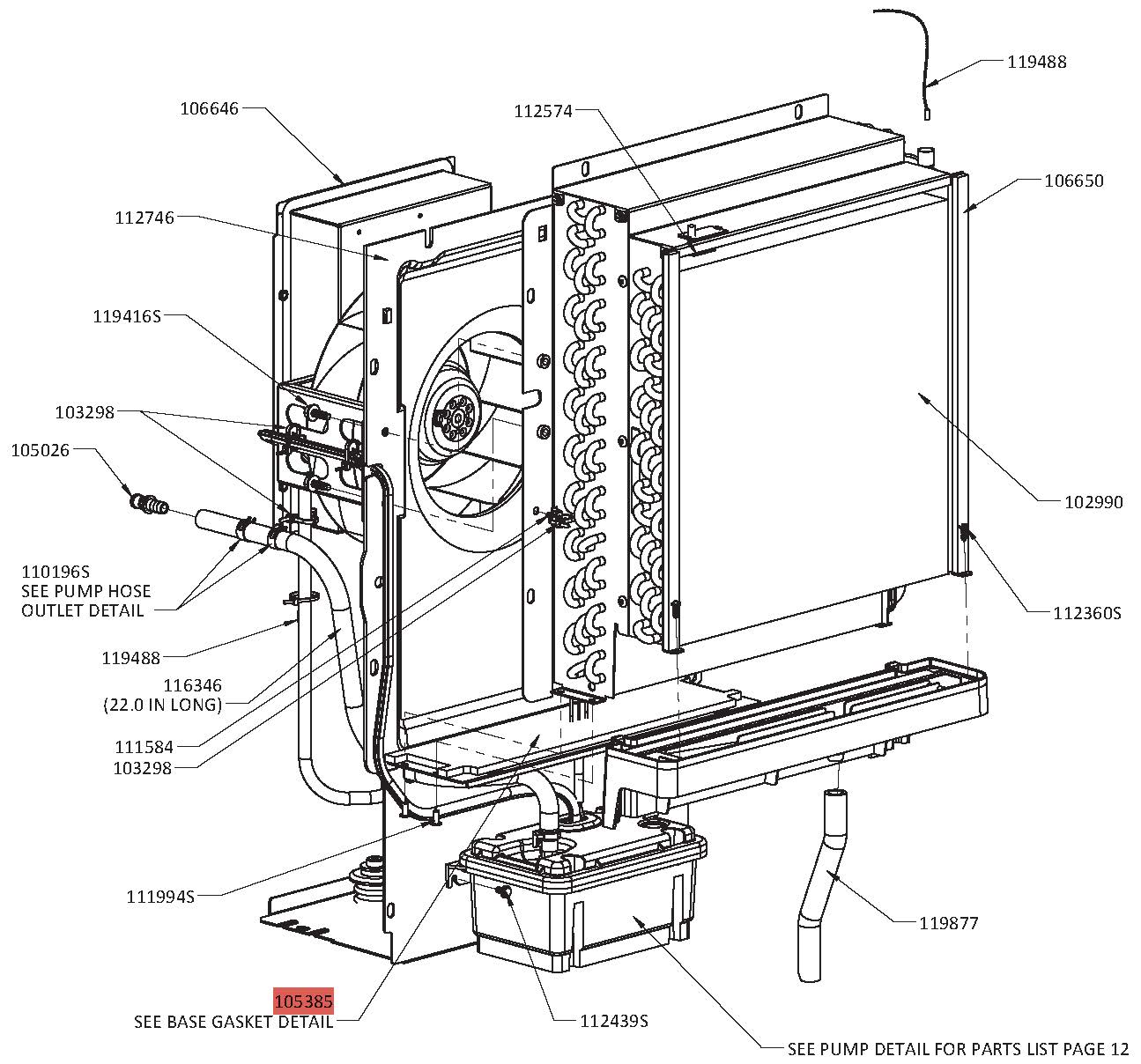 119488
106646
112574
106650
112746
119416S
103298
105026
102990
110196S
SEE PUMP HOSE
OUTLET DETAIL
112360S
119488
116346
(22.0 IN LONG)
111584
103298
111994S
119877
105385
SEE BASE GASKET DETAIL
112439S
SEE PUMP DETAIL FOR PARTS LIST PAGE 12