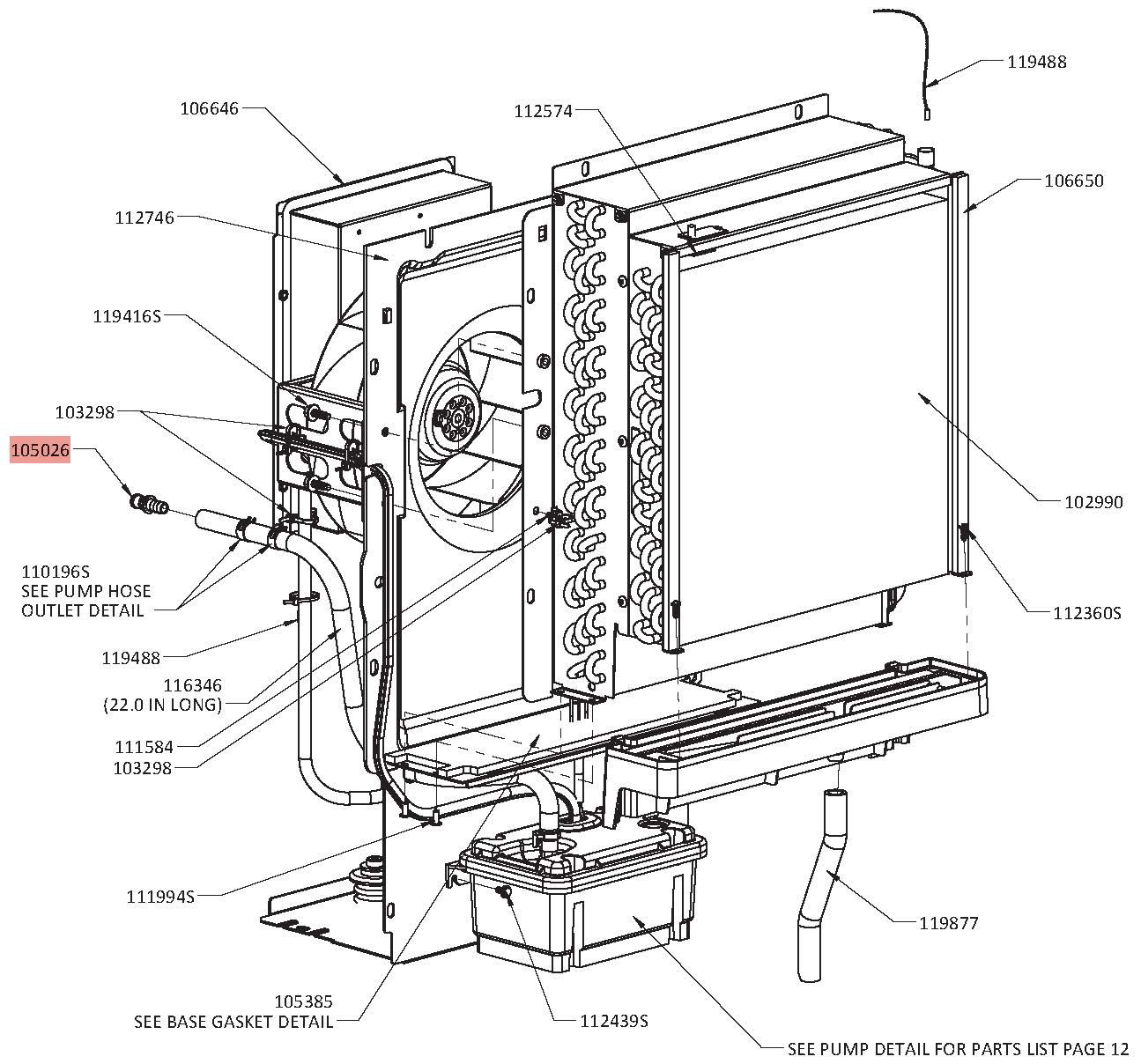 119488

106646

112574

106650

112746

119416S

103298

105026

102990

110196S
SEE PUMP HOSE
OUTLET DETAIL

112360S

119488

116346
(22.0 IN LONG)

111584

103298

111994S

119877

105385
SEE BASE GASKET DETAIL

112439S

SEE PUMP DETAIL FOR PARTS LIST PAGE 12