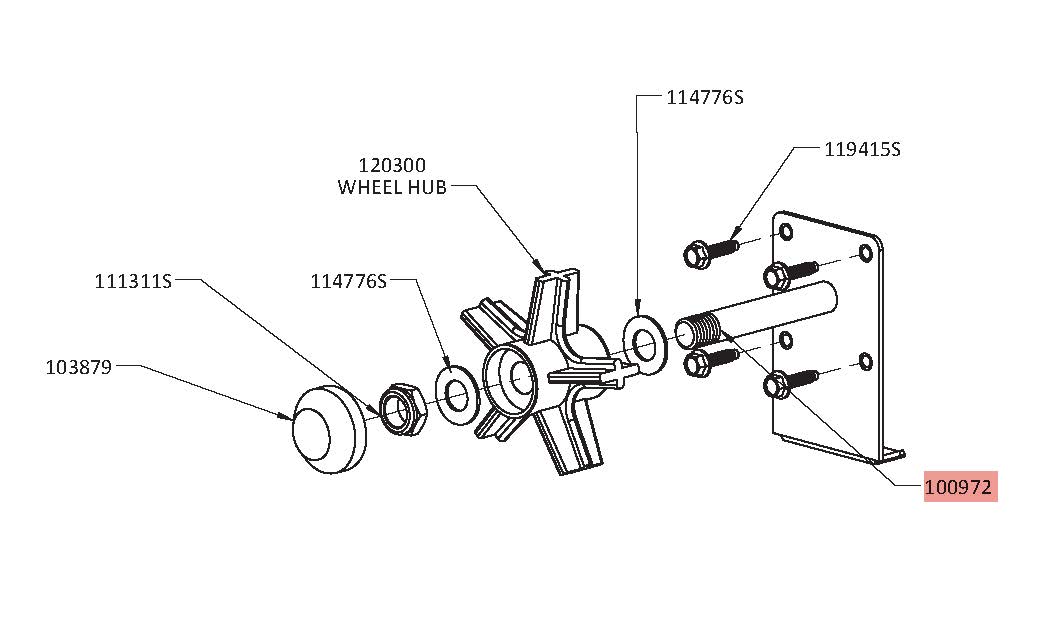 114776S

119415S

120300
WHEEL HUB

111311S

114776S

103879

100972